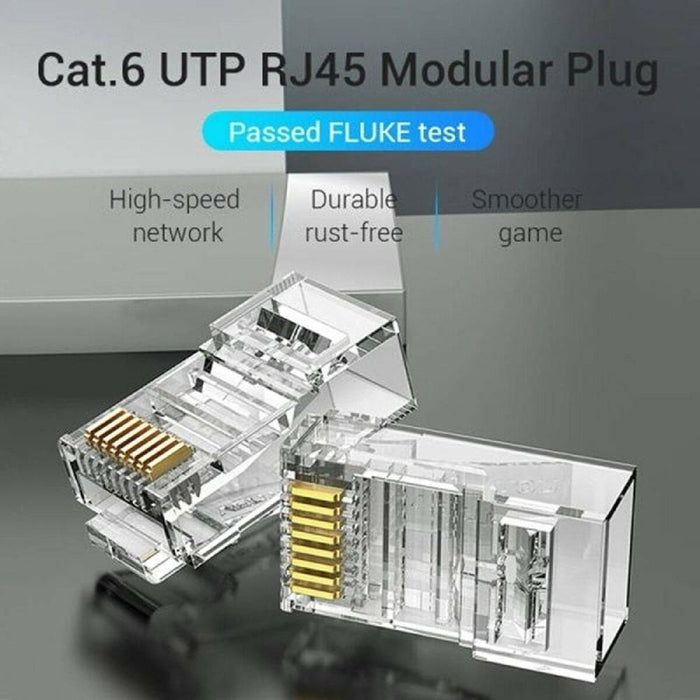 Cat.6 UTP RJ45 Modular Plug

Passed FLUKE test

High-speed network

Durable rust-free

Smoother game